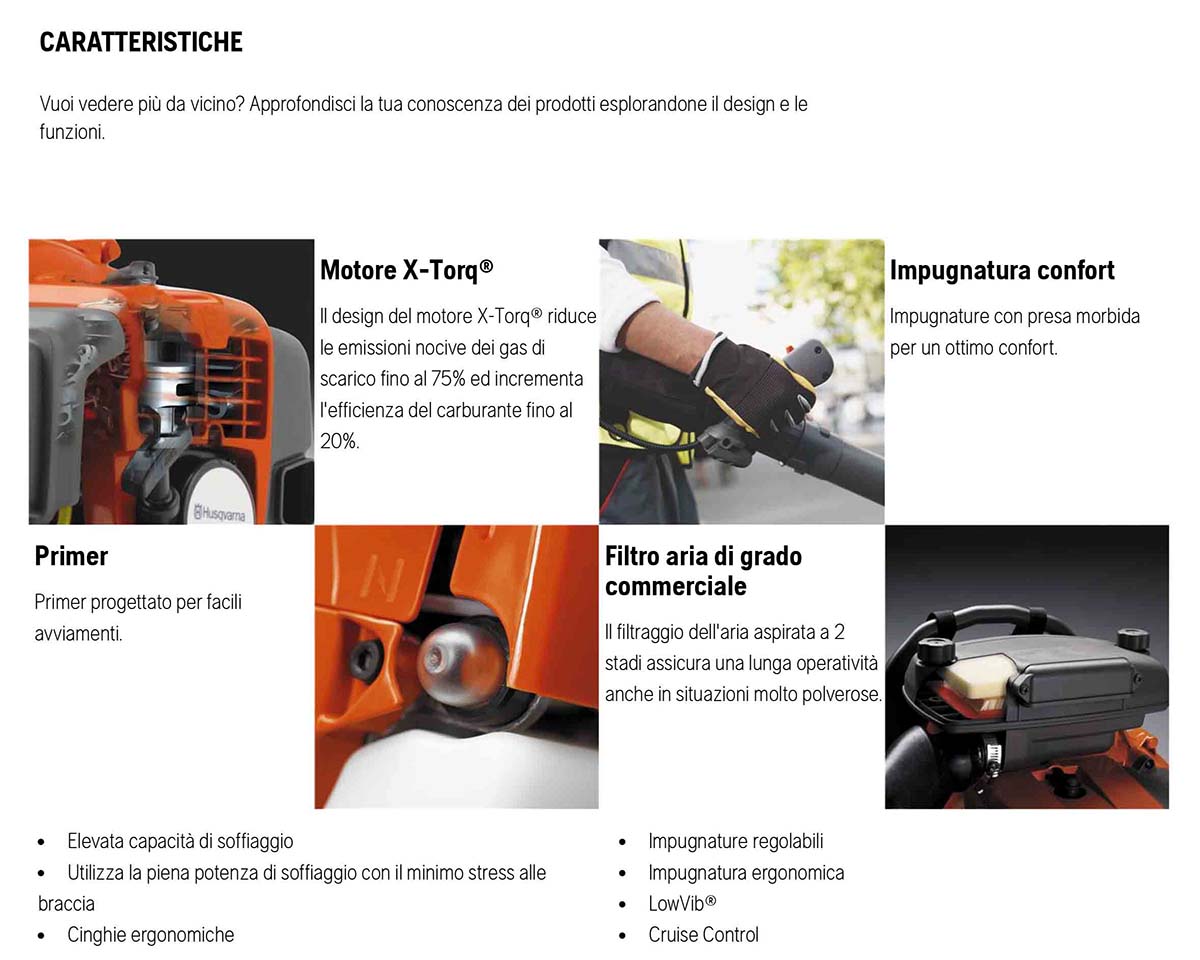 CARATTERISTICHE

Vuoi vedere più da vicino? Approfondisci la tua conoscenza dei prodotti esplorandone il design e le funzioni.

Husqvarna

Motore X-Torq®

Il design del motore X-Torq® riduce le emissioni nocive dei gas di scarico fino al 75% ed incrementa l'efficienza del carburante fino al 20%.

Impugnatura confort

Impugnature con presa morbida per un ottimo confort.

Primer

Primer progettato per facili avviamenti.

Filtro aria di grado commerciale

Il filtraggio dell'aria aspirata a 2 stadi assicura una lunga operatività anche in situazioni molto polverose.

• Elevata capacità di soffiaggio
• Utilizza la piena potenza di soffiaggio con il minimo stress alle braccia
• Cinghie ergonomiche

• Impugnature regolabili
• Impugnatura ergonomica
• LowVib®
• Cruise Control